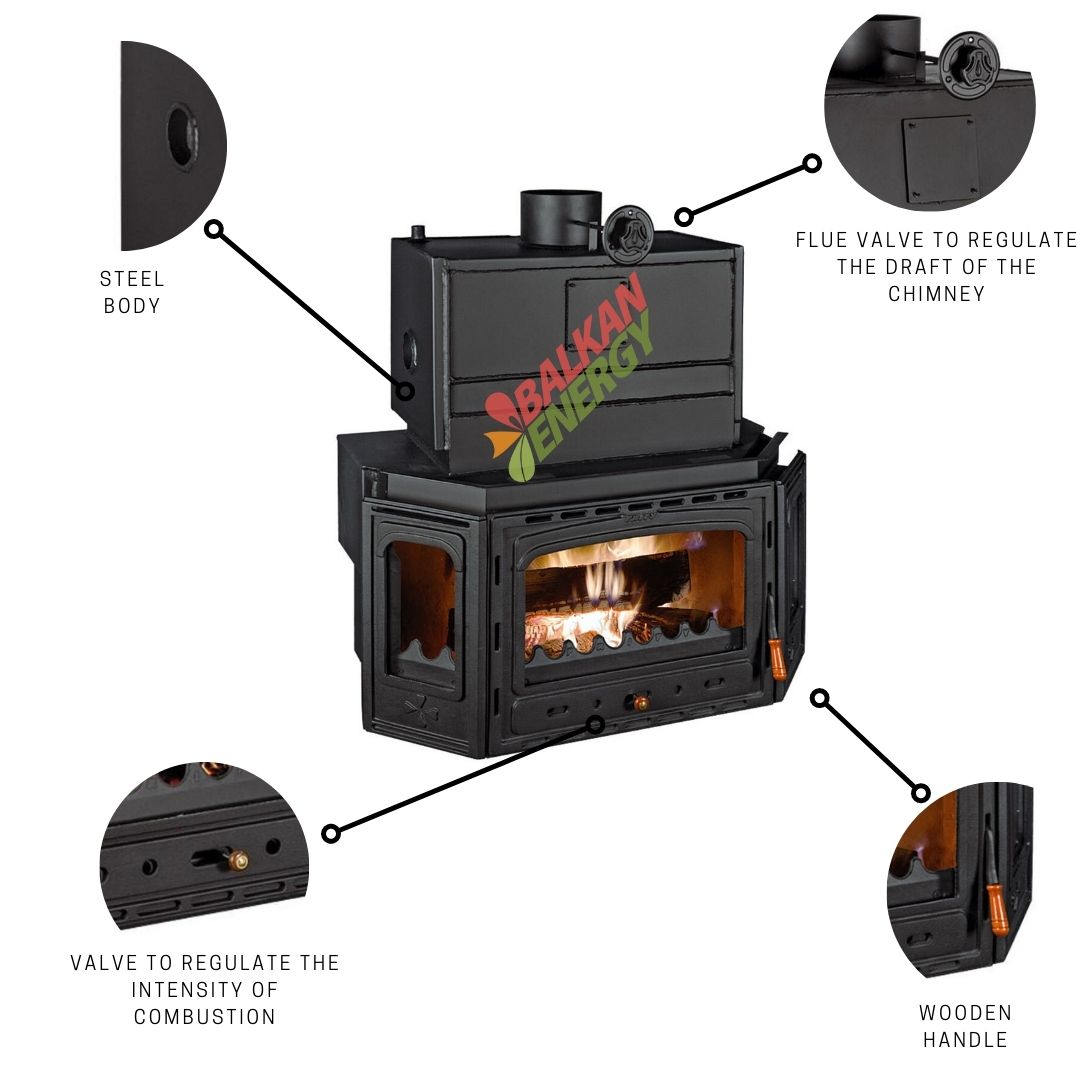 STEEL BODY

FLUE VALVE TO REGULATE THE DRAFT OF THE CHIMNEY

BALKAN ENERGY

VALVE TO REGULATE THE INTENSITY OF COMBUSTION

WOODEN HANDLE