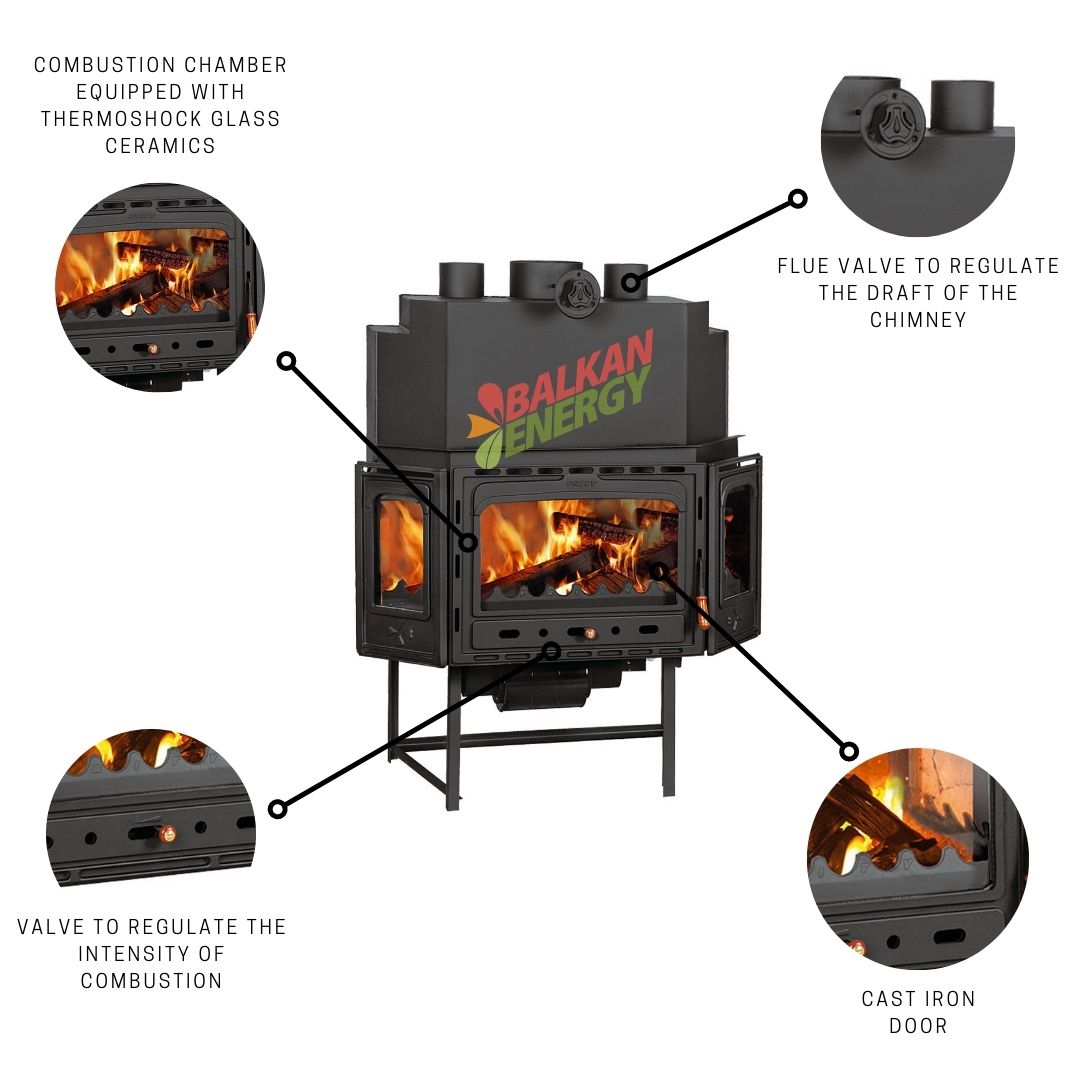 COMBUSTION CHAMBER EQUIPPED WITH THERMOSHOCK GLASS CERAMICS

FLUE VALVE TO REGULATE THE DRAFT OF THE CHIMNEY

BALKAN ENERGY

VALVE TO REGULATE THE INTENSITY OF COMBUSTION

CAST IRON DOOR